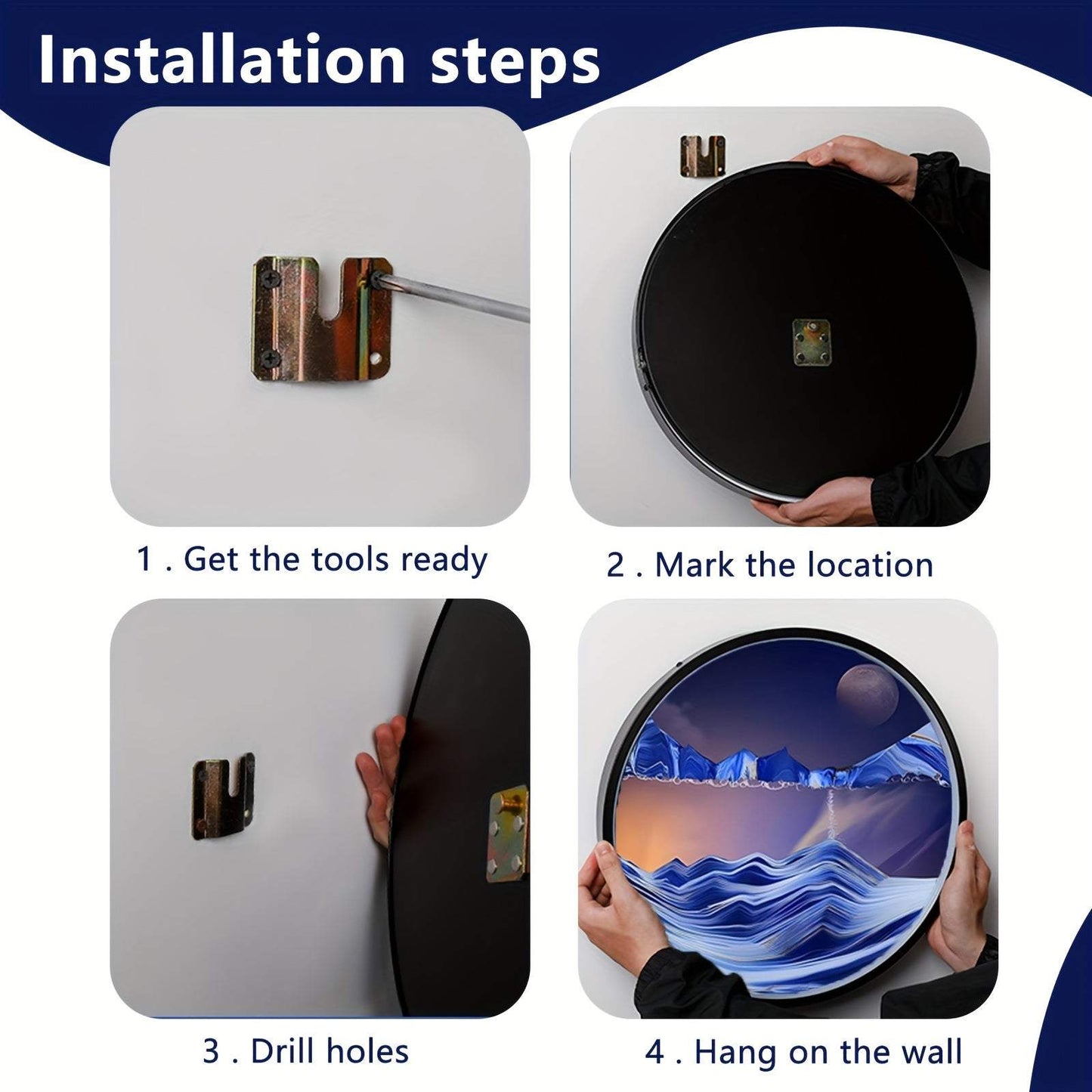 Installation steps

1 . Get the tools ready

2 . Mark the location

3 . Drill holes

4 . Hang on the wall