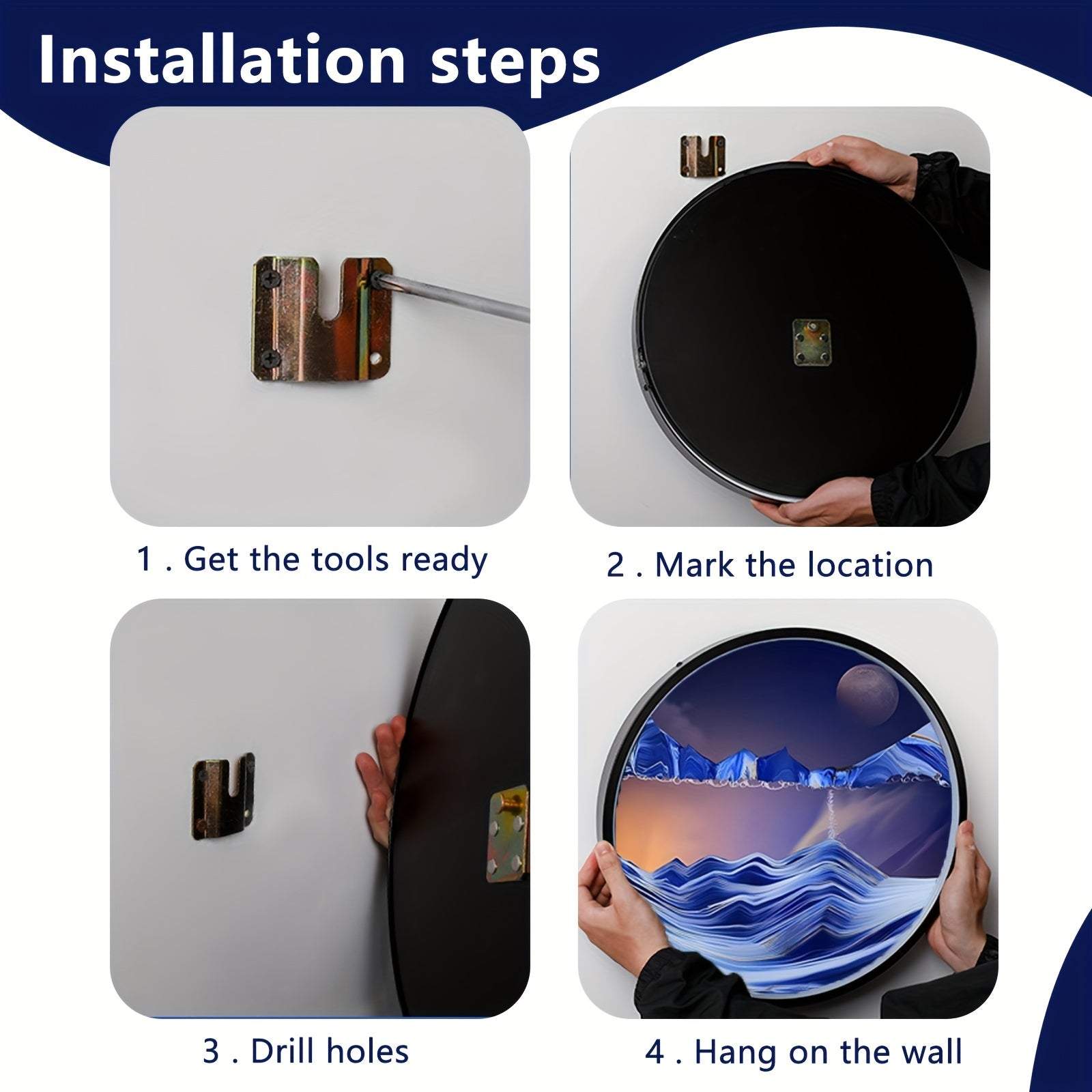 Installation steps

1 . Get the tools ready

2 . Mark the location

3 . Drill holes

4 . Hang on the wall