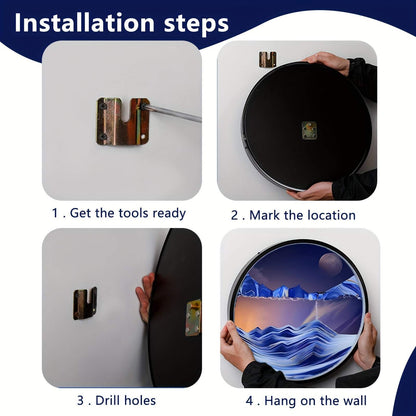 Installation steps

1 . Get the tools ready

2 . Mark the location

3 . Drill holes

4 . Hang on the wall